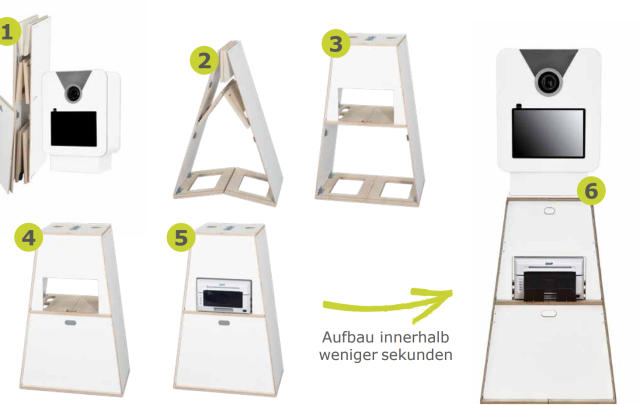 1

2

3

4

5

Aufbau innerhalb weniger sekunden

6